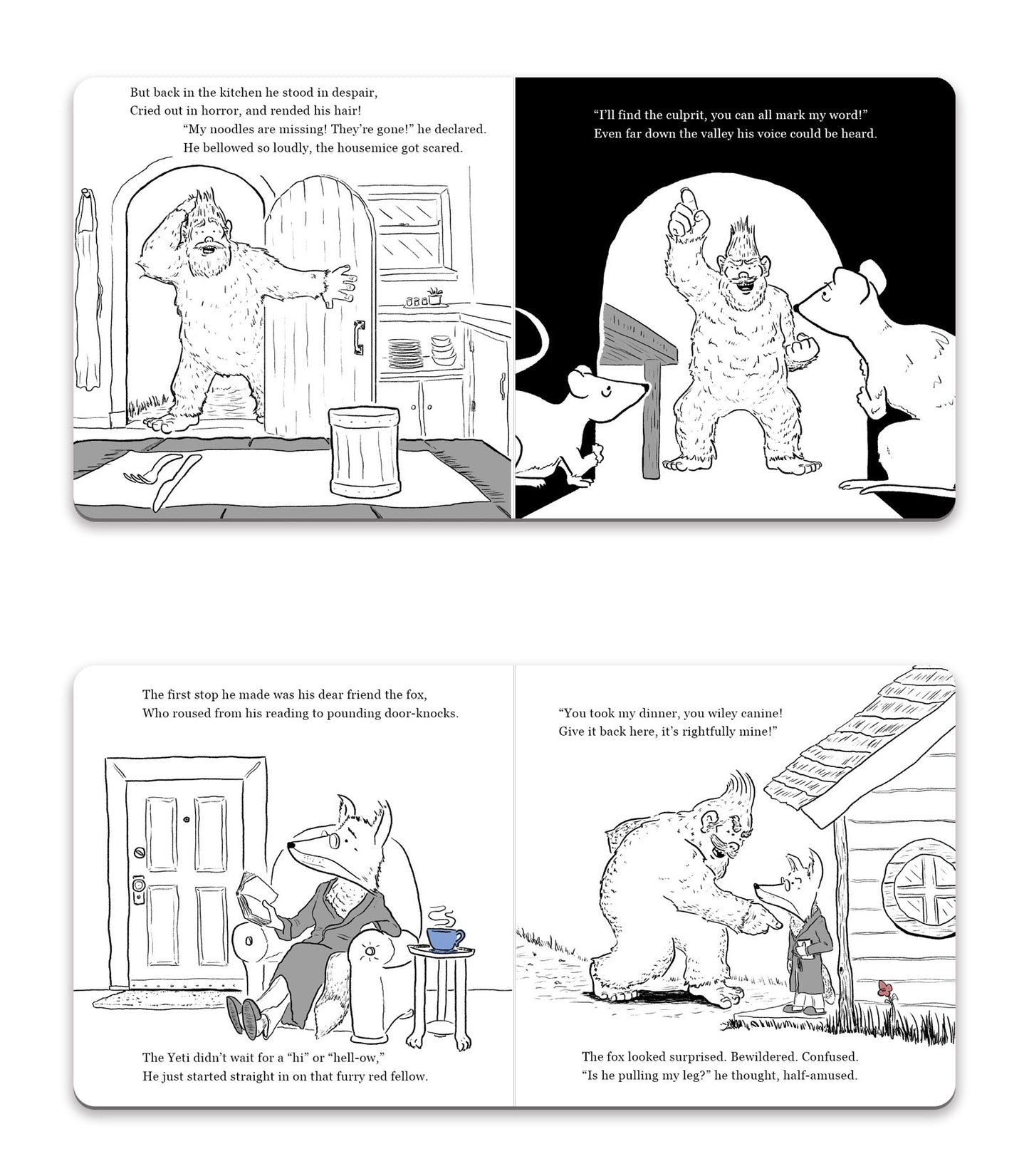 But back in the kitchen he stood in despair,
Cried out in horror, and rended his hair!
"My noodles are missing! They're gone!" he declared.
He bellowed so loudly, the housemice got scared.

"I'll find the culprit, you can all mark my word!"
Even far down the valley his voice could be heard.

The first stop he made was his dear friend the fox,
Who roused from his reading to pounding door-knocks.

The Yeti didn't wait for a "hi" or "hell-ow,"
He just started straight in on that furry red fellow.

"You took my dinner, you wiley canine!
Give it back here, it's rightfully mine!"

The fox looked surprised. Bewildered. Confused.
"Is he pulling my leg?" he thought, half-amused.